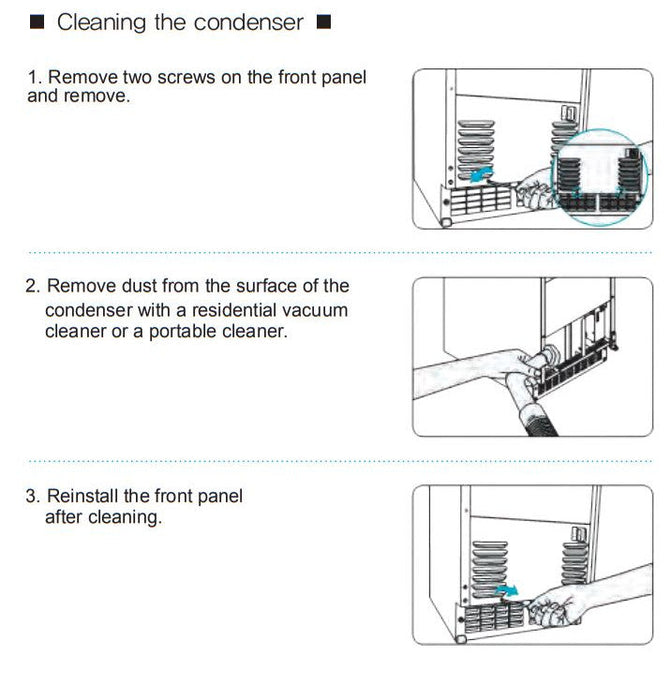 ■ Cleaning the condenser ■

1. Remove two screws on the front panel and remove.

2. Remove dust from the surface of the condenser with a residential vacuum cleaner or a portable cleaner.

3. Reinstall the front panel after cleaning.