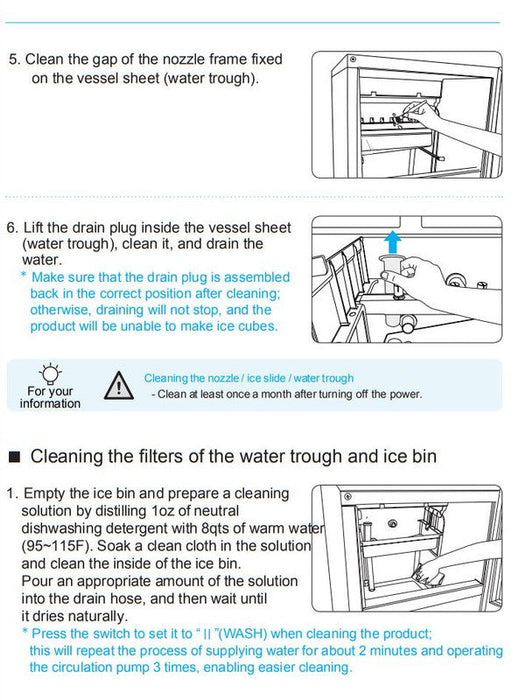 5. Clean the gap of the nozzle frame fixed on the vessel sheet (water trough).

6. Lift the drain plug inside the vessel sheet (water trough), clean it, and drain the water.
* Make sure that the drain plug is assembled back in the correct position after cleaning; otherwise, draining will not stop, and the product will be unable to make ice cubes.

For your information

Cleaning the nozzle / ice slide / water trough
- Clean at least once a month after turning off the power.

■ Cleaning the filters of the water trough and ice bin

1. Empty the ice bin and prepare a cleaning solution by distilling 1oz of neutral dishwashing detergent with 8qts of warm water (95~115F). Soak a clean cloth in the solution and clean the inside of the ice bin.
Pour an appropriate amount of the solution into the drain hose, and then wait until it dries naturally.
* Press the switch to set it to " || "(WASH) when cleaning the product; this will repeat the process of supplying water for about 2 minutes and operating the circulation pump 3 times, enabling easier cleaning.