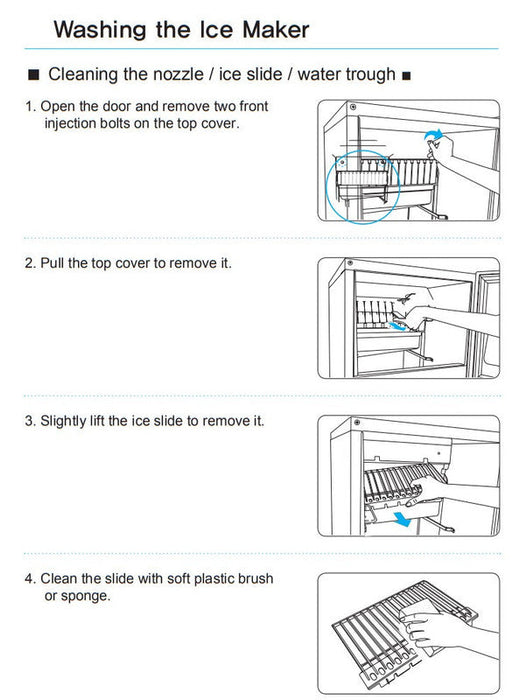 Washing the Ice Maker

■ Cleaning the nozzle / ice slide / water trough ■

1. Open the door and remove two front injection bolts on the top cover.

2. Pull the top cover to remove it.

3. Slightly lift the ice slide to remove it.

4. Clean the slide with soft plastic brush or sponge.