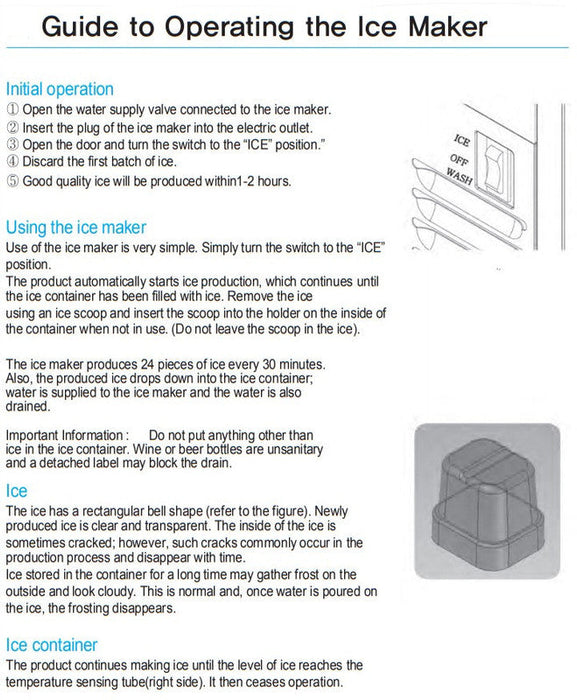 Guide to Operating the Ice Maker

Initial operation
① Open the water supply valve connected to the ice maker.
② Insert the plug of the ice maker into the electric outlet.
③ Open the door and turn the switch to the "ICE" position."
④ Discard the first batch of ice.
⑤ Good quality ice will be produced within1-2 hours.

ICE
OFF
WASH

Using the ice maker
Use of the ice maker is very simple. Simply turn the switch to the "ICE" position.
The product automatically starts ice production, which continues until the ice container has been filled with ice. Remove the ice using an ice scoop and insert the scoop into the holder on the inside of the container when not in use. (Do not leave the scoop in the ice).

The ice maker produces 24 pieces of ice every 30 minutes. Also, the produced ice drops down into the ice container; water is supplied to the ice maker and the water is also drained.

Important Information : Do not put anything other than ice in the ice container. Wine or beer bottles are unsanitary and a detached label may block the drain.

Ice
The ice has a rectangular bell shape (refer to the figure). Newly produced ice is clear and transparent. The inside of the ice is sometimes cracked; however, such cracks commonly occur in the production process and disappear with time.
Ice stored in the container for a long time may gather frost on the outside and look cloudy. This is normal and, once water is poured on the ice, the frosting disappears.

Ice container
The product continues making ice until the level of ice reaches the temperature sensing tube(right side). It then ceases operation.