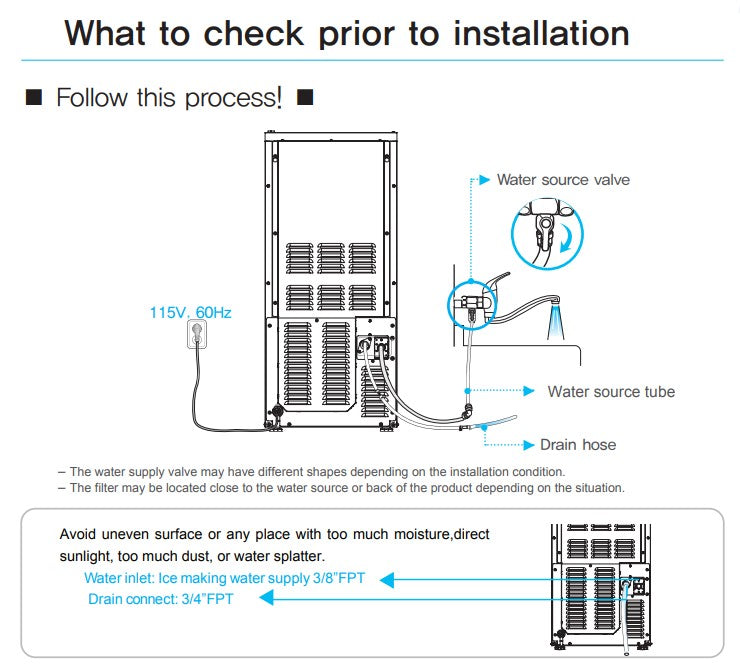 What to check prior to installation

■ Follow this process! ■

Water source valve

115V, 60Hz

Water source tube

Drain hose

– The water supply valve may have different shapes depending on the installation condition.
– The filter may be located close to the water source or back of the product depending on the situation.

Avoid uneven surface or any place with too much moisture,direct sunlight, too much dust, or water splatter.

Water inlet: Ice making water supply 3/8"FPT
Drain connect: 3/4"FPT