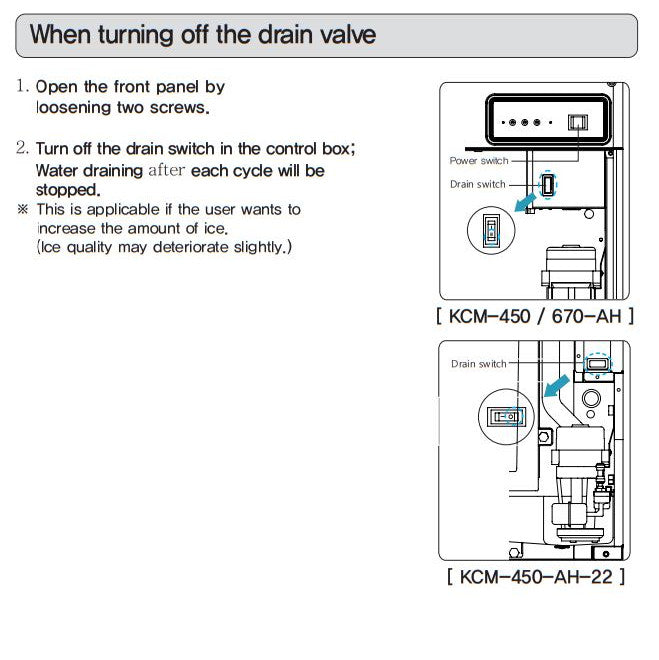 When turning off the drain valve

1. Open the front panel by loosening two screws.

2. Turn off the drain switch in the control box; Water draining after each cycle will be stopped.
※ This is applicable if the user wants to increase the amount of ice. (Ice quality may deteriorate slightly.)

Power switch
Drain switch

[ KCM-450 / 670-AH ]

Drain switch

[ KCM-450-AH-22 ]