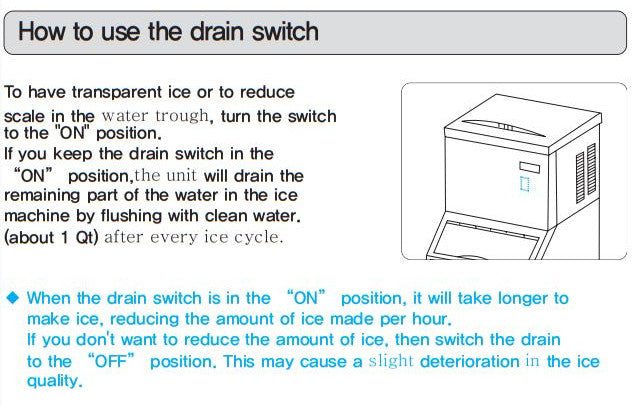 How to use the drain switch

To have transparent ice or to reduce scale in the water trough, turn the switch to the "ON" position.
If you keep the drain switch in the "ON" position,the unit will drain the remaining part of the water in the ice machine by flushing with clean water. (about 1 Qt) after every ice cycle.

◆ When the drain switch is in the "ON" position, it will take longer to make ice, reducing the amount of ice made per hour.
If you don't want to reduce the amount of ice, then switch the drain to the "OFF" position. This may cause a slight deterioration in the ice quality.