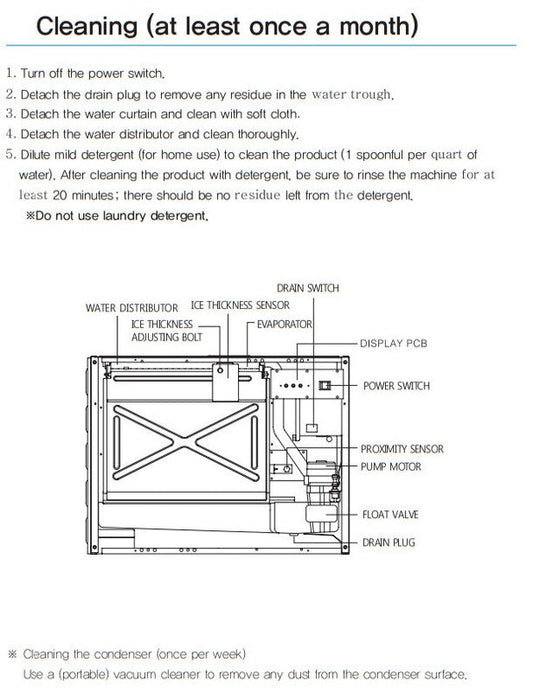 Cleaning (at least once a month)

1. Turn off the power switch.
2. Detach the drain plug to remove any residue in the water trough.
3. Detach the water curtain and clean with soft cloth.
4. Detach the water distributor and clean thoroughly.
5. Dilute mild detergent (for home use) to clean the product (1 spoonful per quart of water). After cleaning the product with detergent, be sure to rinse the machine for at least 20 minutes; there should be no residue left from the detergent.
※Do not use laundry detergent.

DRAIN SWITCH
WATER DISTRIBUTOR
ICE THICKNESS SENSOR
ICE THICKNESS ADJUSTING BOLT
EVAPORATOR
DISPLAY PCB
POWER SWITCH
PROXIMITY SENSOR
PUMP MOTOR
FLOAT VALVE
DRAIN PLUG

※ Cleaning the condenser (once per week)
Use a (portable) vacuum cleaner to remove any dust from the condenser surface.