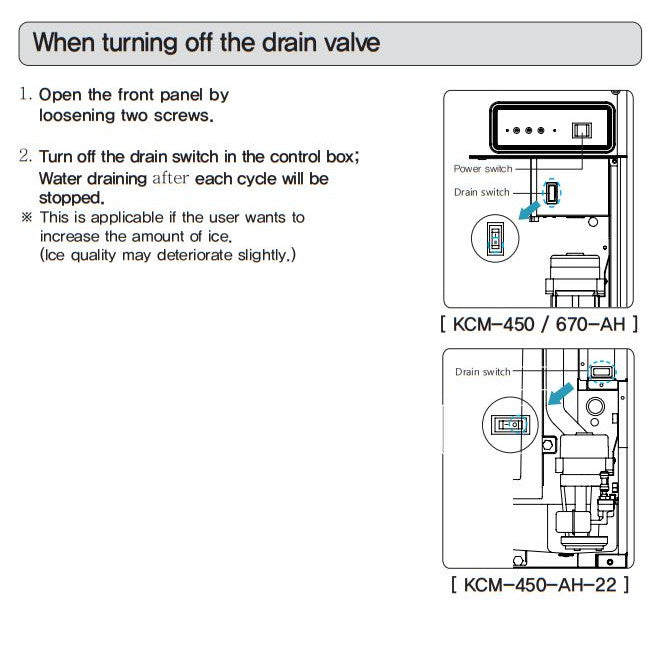 When turning off the drain valve

1. Open the front panel by loosening two screws.

2. Turn off the drain switch in the control box; Water draining after each cycle will be stopped.
※ This is applicable if the user wants to increase the amount of ice. (Ice quality may deteriorate slightly.)

Power switch
Drain switch

[ KCM-450 / 670-AH ]

Drain switch

[ KCM-450-AH-22 ]