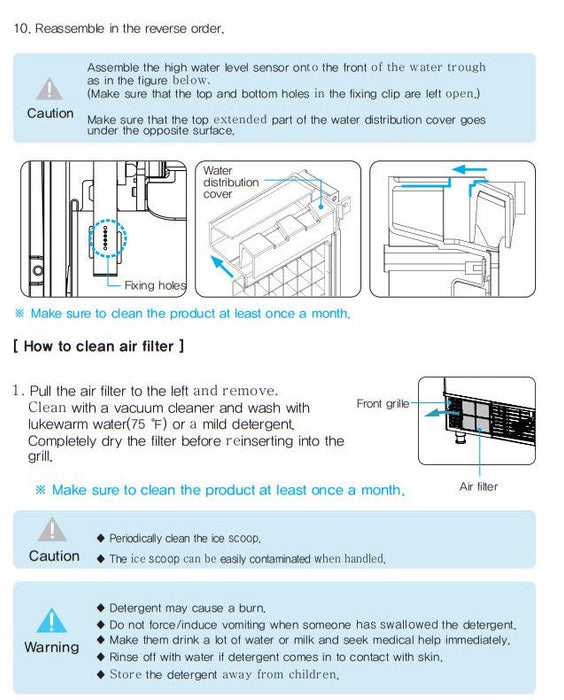 10. Reassemble in the reverse order.

Caution

Assemble the high water level sensor onto the front of the water trough as in the figure below.
(Make sure that the top and bottom holes in the fixing clip are left open.)

Make sure that the top extended part of the water distribution cover goes under the opposite surface.

Fixing holes

Water distribution cover

※ Make sure to clean the product at least once a month.

[ How to clean air filter ]

1. Pull the air filter to the left and remove.
Clean with a vacuum cleaner and wash with lukewarm water(75 ℉) or a mild detergent.
Completely dry the filter before reinserting into the grill.

Front grille

Air filter

※ Make sure to clean the product at least once a month.

Caution

◆ Periodically clean the ice scoop.
◆ The ice scoop can be easily contaminated when handled.

Warning

◆ Detergent may cause a burn.
◆ Do not force/induce vomiting when someone has swallowed the detergent.
◆ Make them drink a lot of water or milk and seek medical help immediately.
◆ Rinse off with water if detergent comes in to contact with skin.
◆ Store the detergent away from children.