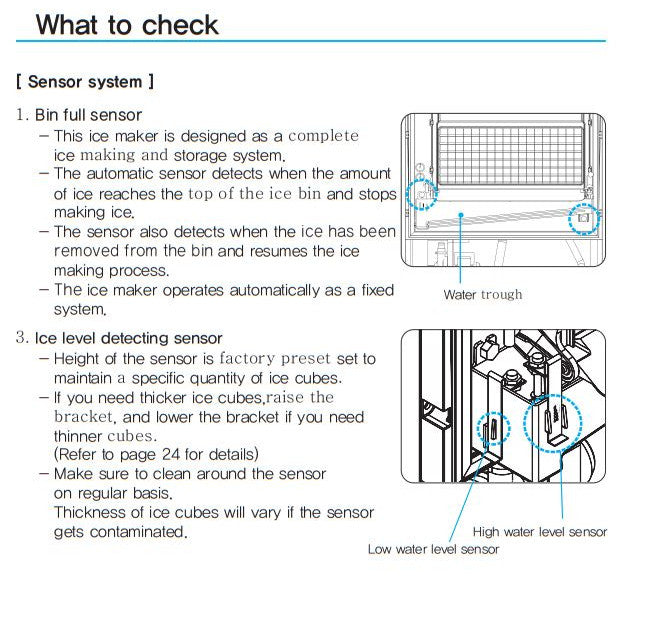 What to check

[ Sensor system ]

1. Bin full sensor

– This ice maker is designed as a complete ice making and storage system.

– The automatic sensor detects when the amount of ice reaches the top of the ice bin and stops making ice.

– The sensor also detects when the ice has been removed from the bin and resumes the ice making process.

– The ice maker operates automatically as a fixed system.

Water trough

3. Ice level detecting sensor

– Height of the sensor is factory preset set to maintain a specific quantity of ice cubes.

– If you need thicker ice cubes,raise the bracket, and lower the bracket if you need thinner cubes. (Refer to page 24 for details)

– Make sure to clean around the sensor on regular basis. Thickness of ice cubes will vary if the sensor gets contaminated.

High water level sensor

Low water level sensor