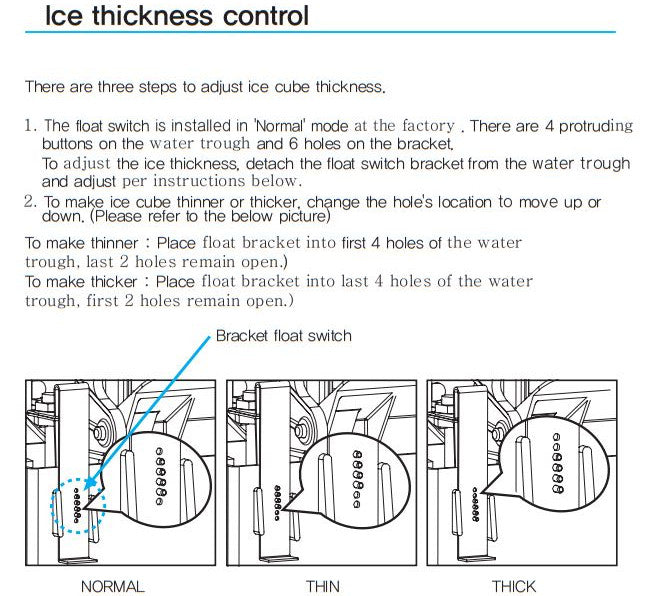 Ice thickness control

There are three steps to adjust ice cube thickness.

1. The float switch is installed in 'Normal' mode at the factory . There are 4 protruding buttons on the water trough and 6 holes on the bracket.
To adjust the ice thickness, detach the float switch bracket from the water trough and adjust per instructions below.
2. To make ice cube thinner or thicker, change the hole's location to move up or down. (Please refer to the below picture)

To make thinner : Place float bracket into first 4 holes of the water trough, last 2 holes remain open.)
To make thicker : Place float bracket into last 4 holes of the water trough, first 2 holes remain open.)

Bracket float switch

NORMAL

THIN

THICK