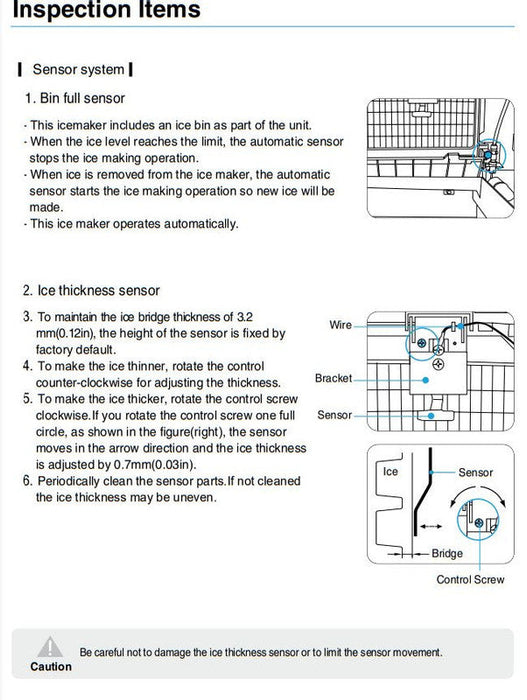 Inspection Items

Sensor system

1. Bin full sensor

· This icemaker includes an ice bin as part of the unit.
· When the ice level reaches the limit, the automatic sensor stops the ice making operation.
· When ice is removed from the ice maker, the automatic sensor starts the ice making operation so new ice will be made.
· This ice maker operates automatically.

2. Ice thickness sensor

3. To maintain the ice bridge thickness of 3.2 mm(0.12in), the height of the sensor is fixed by factory default.
4. To make the ice thinner, rotate the control counter-clockwise for adjusting the thickness.
5. To make the ice thicker, rotate the control screw clockwise.If you rotate the control screw one full circle, as shown in the figure(right), the sensor moves in the arrow direction and the ice thickness is adjusted by 0.7mm(0.03in).
6. Periodically clean the sensor parts.If not cleaned the ice thickness may be uneven.

Wire
Bracket
Sensor

Ice
Sensor
Bridge
Control Screw

Caution
Be careful not to damage the ice thickness sensor or to limit the sensor movement.