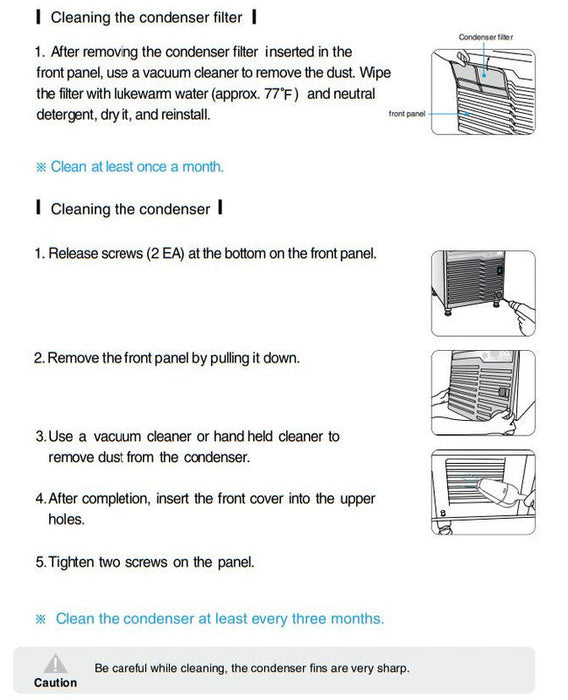 Cleaning the condenser filter

1. After removing the condenser filter inserted in the front panel, use a vacuum cleaner to remove the dust. Wipe the filter with lukewarm water (approx. 77°F) and neutral detergent, dry it, and reinstall.

Condenser filter

front panel

※ Clean at least once a month.

Cleaning the condenser

1. Release screws (2 EA) at the bottom on the front panel.

2. Remove the front panel by pulling it down.

3. Use a vacuum cleaner or hand held cleaner to remove dust from the condenser.

4. After completion, insert the front cover into the upper holes.

5. Tighten two screws on the panel.

※ Clean the condenser at least every three months.

Caution

Be careful while cleaning, the condenser fins are very sharp.