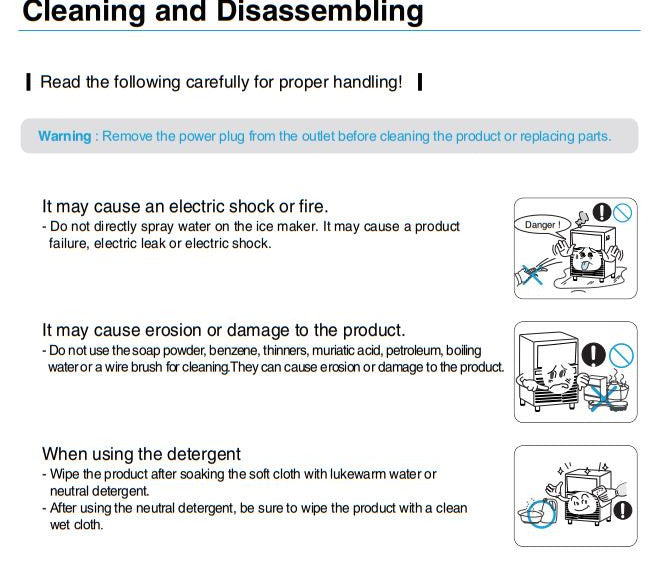 Cleaning and Disassembling

Read the following carefully for proper handling!

Warning : Remove the power plug from the outlet before cleaning the product or replacing parts.

It may cause an electric shock or fire.
- Do not directly spray water on the ice maker. It may cause a product failure, electric leak or electric shock.

Danger !

It may cause erosion or damage to the product.
- Do not use the soap powder, benzene, thinners, muriatic acid, petroleum, boiling water or a wire brush for cleaning.They can cause erosion or damage to the product.

When using the detergent
- Wipe the product after soaking the soft cloth with lukewarm water or neutral detergent.
- After using the neutral detergent, be sure to wipe the product with a clean wet cloth.