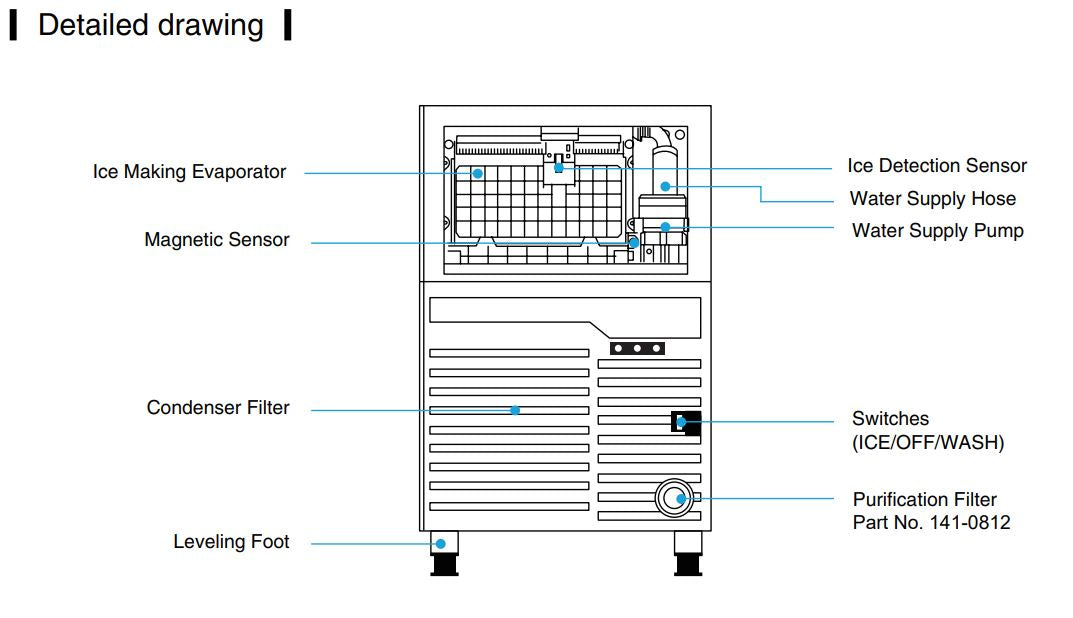 Detailed drawing

Ice Making Evaporator

Magnetic Sensor

Condenser Filter

Leveling Foot

Ice Detection Sensor

Water Supply Hose

Water Supply Pump

Switches
(ICE/OFF/WASH)

Purification Filter
Part No. 141-0812