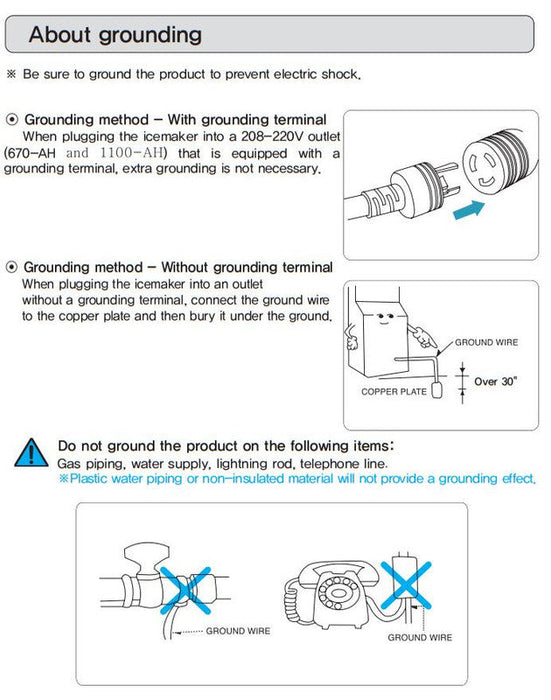 About grounding

※ Be sure to ground the product to prevent electric shock.

⊙ Grounding method – With grounding terminal
When plugging the icemaker into a 208–220V outlet (670–AH and 1100–AH) that is equipped with a grounding terminal, extra grounding is not necessary.

⊙ Grounding method – Without grounding terminal
When plugging the icemaker into an outlet without a grounding terminal, connect the ground wire to the copper plate and then bury it under the ground.

GROUND WIRE
Over 30"
COPPER PLATE

Do not ground the product on the following items:
Gas piping, water supply, lightning rod, telephone line.
※Plastic water piping or non–insulated material will not provide a grounding effect.

GROUND WIRE
GROUND WIRE