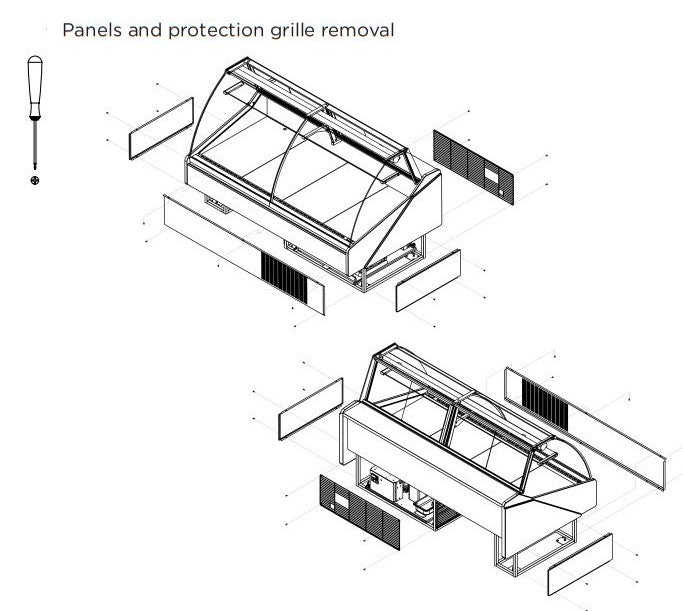 Panels and protection grille removal