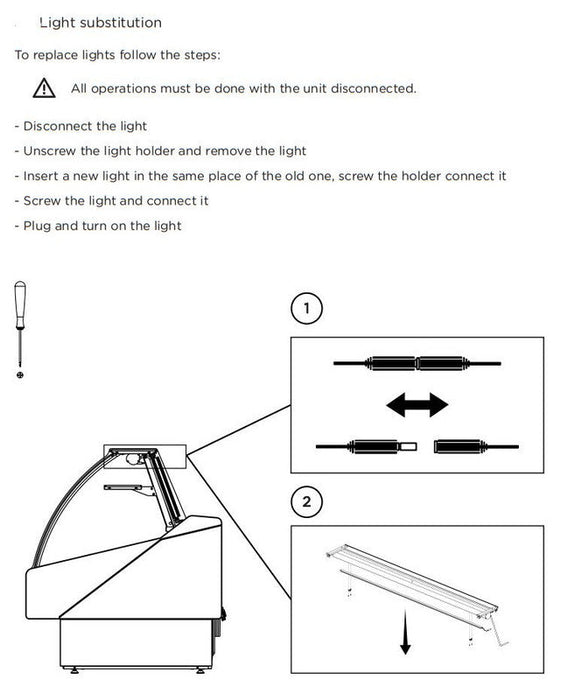 Light substitution

To replace lights follow the steps:

All operations must be done with the unit disconnected.

- Disconnect the light
- Unscrew the light holder and remove the light
- Insert a new light in the same place of the old one, screw the holder connect it
- Screw the light and connect it
- Plug and turn on the light

1

2