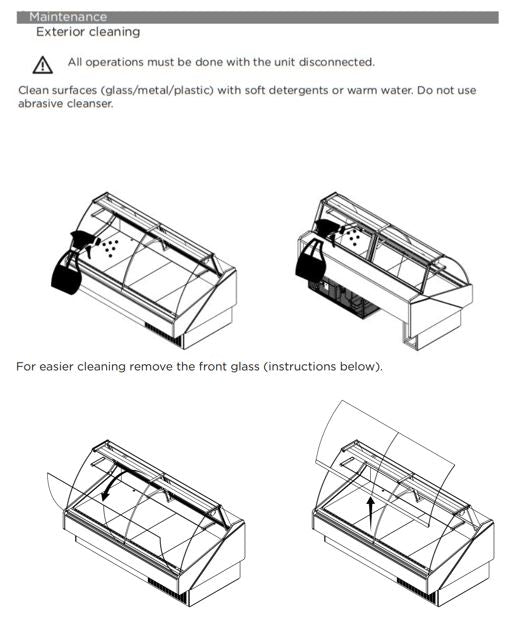 Maintenance
Exterior cleaning

All operations must be done with the unit disconnected.

Clean surfaces (glass/metal/plastic) with soft detergents or warm water. Do not use abrasive cleanser.

For easier cleaning remove the front glass (instructions below).