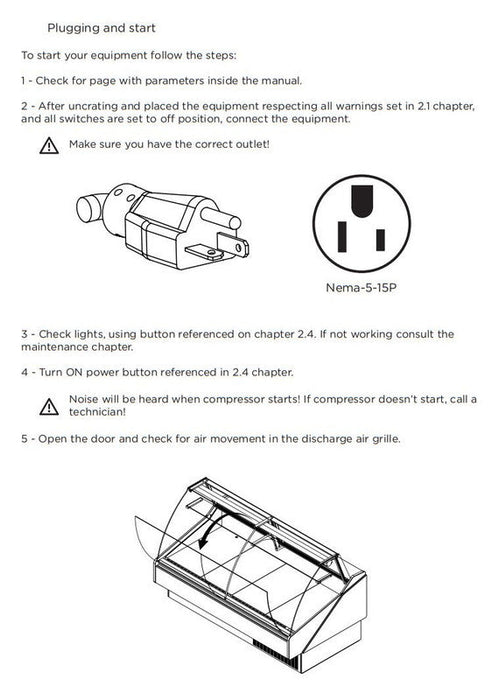 Plugging and start

To start your equipment follow the steps:

1 - Check for page with parameters inside the manual.

2 - After uncrating and placed the equipment respecting all warnings set in 2.1 chapter, and all switches are set to off position, connect the equipment.

Make sure you have the correct outlet!

Nema-5-15P

3 - Check lights, using button referenced on chapter 2.4. If not working consult the maintenance chapter.

4 - Turn ON power button referenced in 2.4 chapter.

Noise will be heard when compressor starts! If compressor doesn't start, call a technician!

5 - Open the door and check for air movement in the discharge air grille.