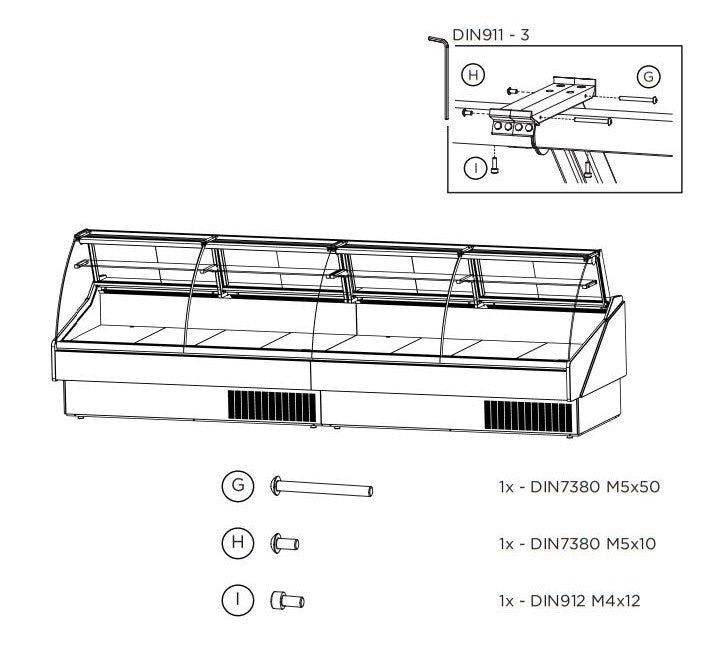 DIN911 - 3

H

G

I

G 1x - DIN7380 M5x50

H 1x - DIN7380 M5x10

I 1x - DIN912 M4x12