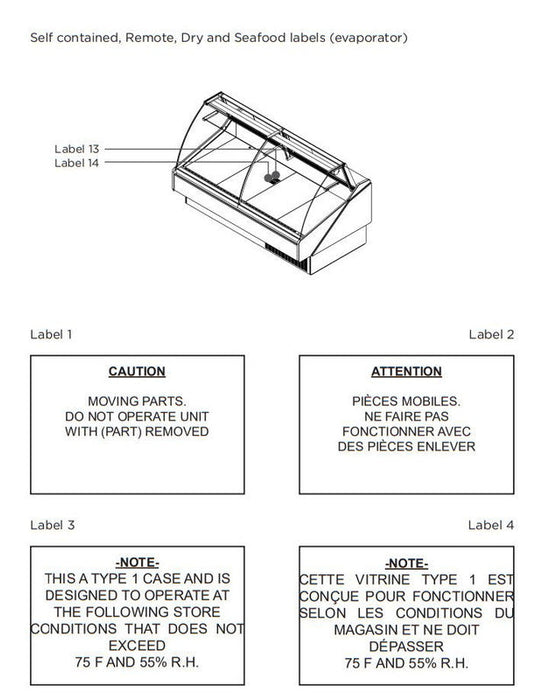 Self contained, Remote, Dry and Seafood labels (evaporator)

Label 13
Label 14

Label 1

CAUTION

MOVING PARTS.
DO NOT OPERATE UNIT
WITH (PART) REMOVED

Label 2

ATTENTION

PIÈCES MOBILES.
NE FAIRE PAS
FONCTIONNER AVEC
DES PIÈCES ENLEVER

Label 3

-NOTE-
THIS A TYPE 1 CASE AND IS
DESIGNED TO OPERATE AT
THE FOLLOWING STORE
CONDITIONS THAT DOES NOT
EXCEED
75 F AND 55% R.H.

Label 4

-NOTE-
CETTE VITRINE TYPE 1 EST
CONÇUE POUR FONCTIONNER
SELON LES CONDITIONS DU
MAGASIN ET NE DOIT
DÉPASSER
75 F AND 55% R.H.