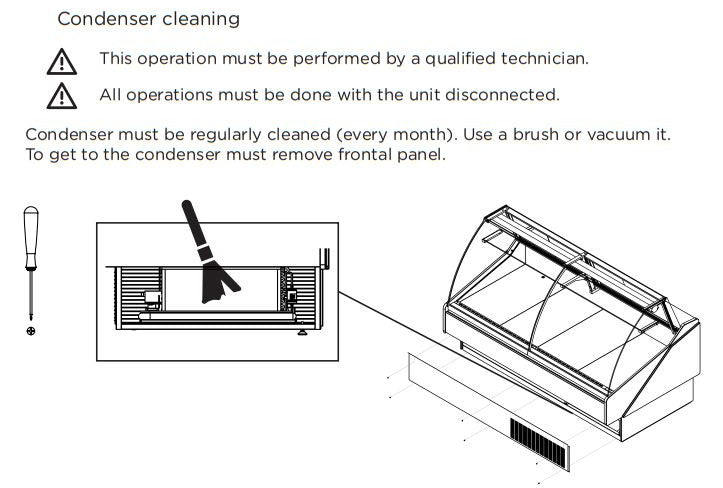 Condenser cleaning

This operation must be performed by a qualified technician.

All operations must be done with the unit disconnected.

Condenser must be regularly cleaned (every month). Use a brush or vacuum it. To get to the condenser must remove frontal panel.