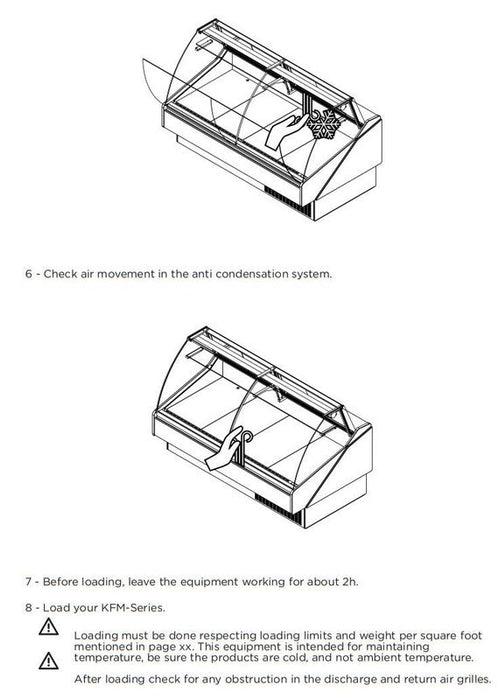 6 - Check air movement in the anti condensation system.

7 - Before loading, leave the equipment working for about 2h.

8 - Load your KFM-Series.

Loading must be done respecting loading limits and weight per square foot mentioned in page xx. This equipment is intended for maintaining temperature, be sure the products are cold, and not ambient temperature.

After loading check for any obstruction in the discharge and return air grilles.