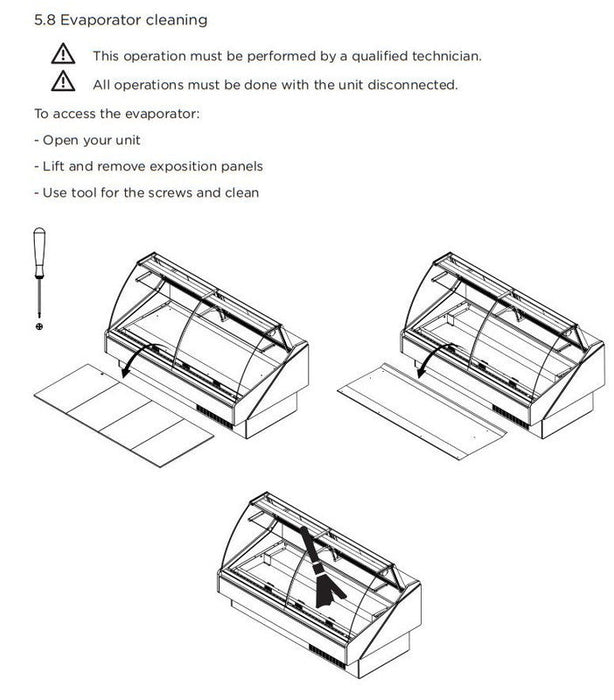 5.8 Evaporator cleaning

This operation must be performed by a qualified technician.

All operations must be done with the unit disconnected.

To access the evaporator:

- Open your unit

- Lift and remove exposition panels

- Use tool for the screws and clean