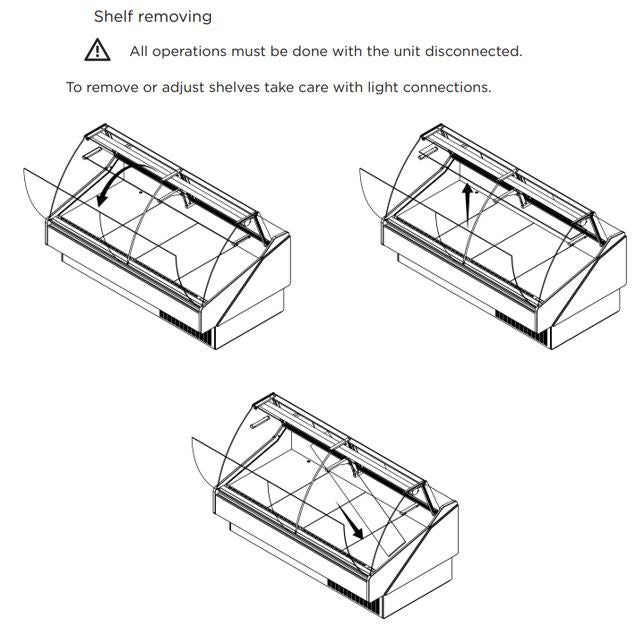 Shelf removing

All operations must be done with the unit disconnected.

To remove or adjust shelves take care with light connections.