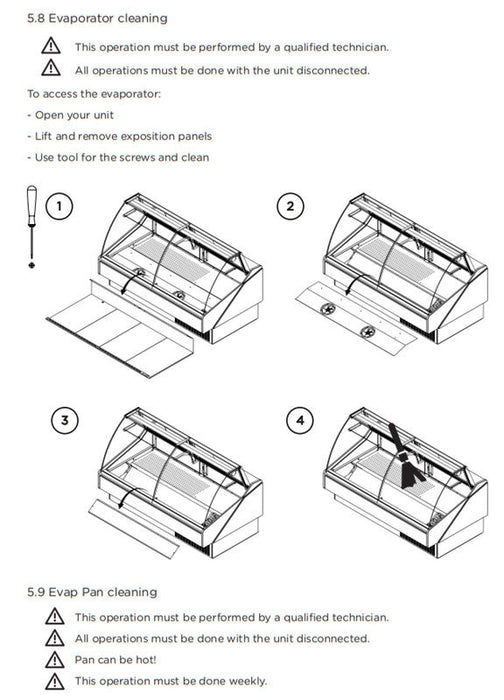 5.8 Evaporator cleaning

This operation must be performed by a qualified technician.

All operations must be done with the unit disconnected.

To access the evaporator:

- Open your unit

- Lift and remove exposition panels

- Use tool for the screws and clean

1

2

3

4

5.9 Evap Pan cleaning

This operation must be performed by a qualified technician.

All operations must be done with the unit disconnected.

Pan can be hot!

This operation must be done weekly.