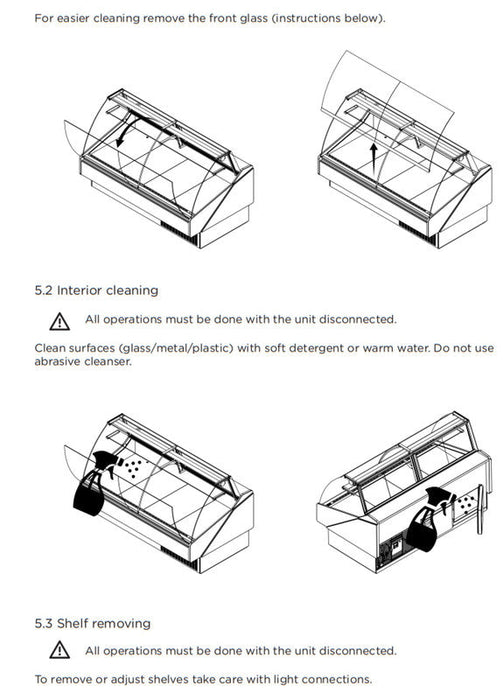 For easier cleaning remove the front glass (instructions below).

5.2 Interior cleaning

All operations must be done with the unit disconnected.

Clean surfaces (glass/metal/plastic) with soft detergent or warm water. Do not use abrasive cleanser.

5.3 Shelf removing

All operations must be done with the unit disconnected.

To remove or adjust shelves take care with light connections.