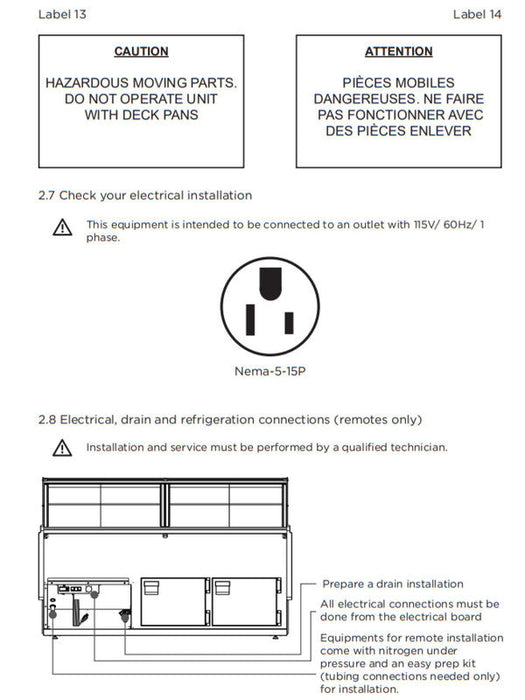 Label 13

Label 14

CAUTION

HAZARDOUS MOVING PARTS. DO NOT OPERATE UNIT WITH DECK PANS

ATTENTION

PIÈCES MOBILES DANGEREUSES. NE FAIRE PAS FONCTIONNER AVEC DES PIÈCES ENLEVER

2.7 Check your electrical installation

This equipment is intended to be connected to an outlet with 115V/ 60Hz/ 1 phase.

Nema-5-15P

2.8 Electrical, drain and refrigeration connections (remotes only)

Installation and service must be performed by a qualified technician.

Prepare a drain installation

All electrical connections must be done from the electrical board

Equipments for remote installation come with nitrogen under pressure and an easy prep kit (tubing connections needed only) for installation.