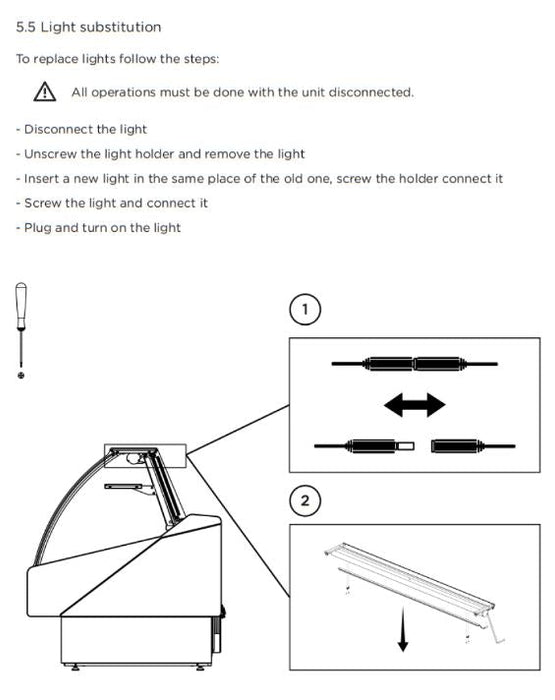 5.5 Light substitution

To replace lights follow the steps:

All operations must be done with the unit disconnected.

- Disconnect the light
- Unscrew the light holder and remove the light
- Insert a new light in the same place of the old one, screw the holder connect it
- Screw the light and connect it
- Plug and turn on the light

1

2