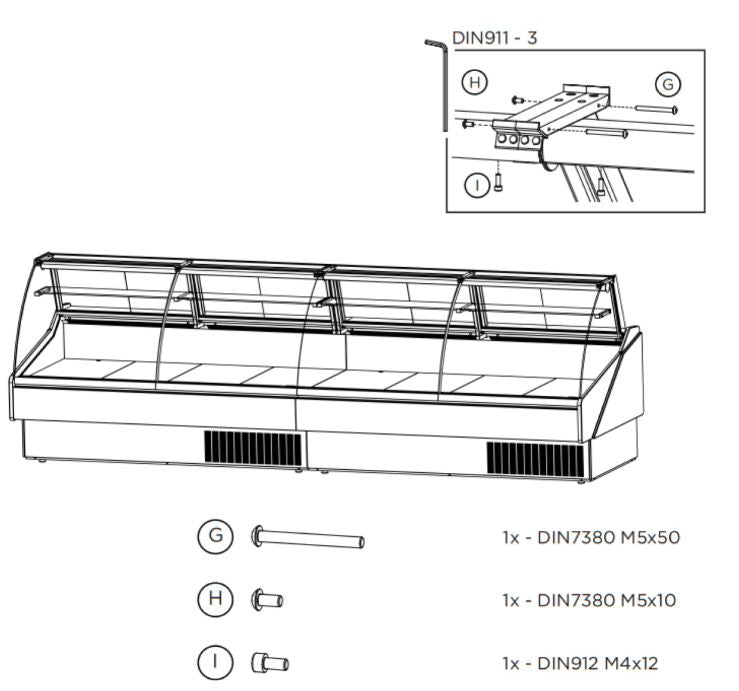 DIN911 - 3

H

G

I

G 1x - DIN7380 M5x50

H 1x - DIN7380 M5x10

I 1x - DIN912 M4x12