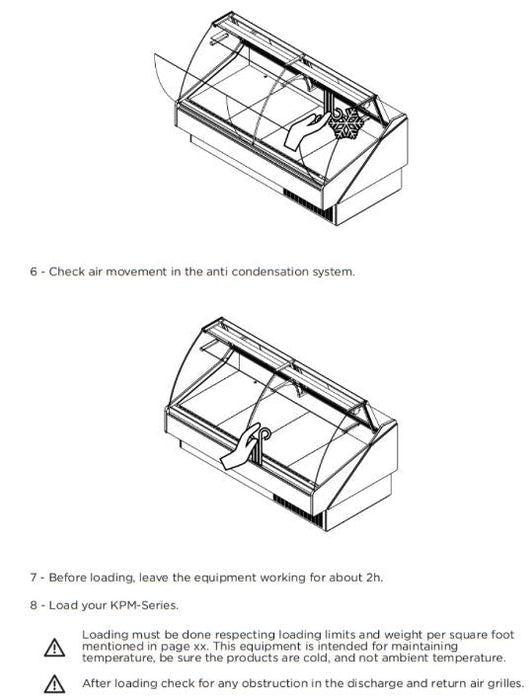 6 - Check air movement in the anti condensation system.

7 - Before loading, leave the equipment working for about 2h.

8 - Load your KPM-Series.

Loading must be done respecting loading limits and weight per square foot mentioned in page xx. This equipment is intended for maintaining temperature, be sure the products are cold, and not ambient temperature.

After loading check for any obstruction in the discharge and return air grilles.