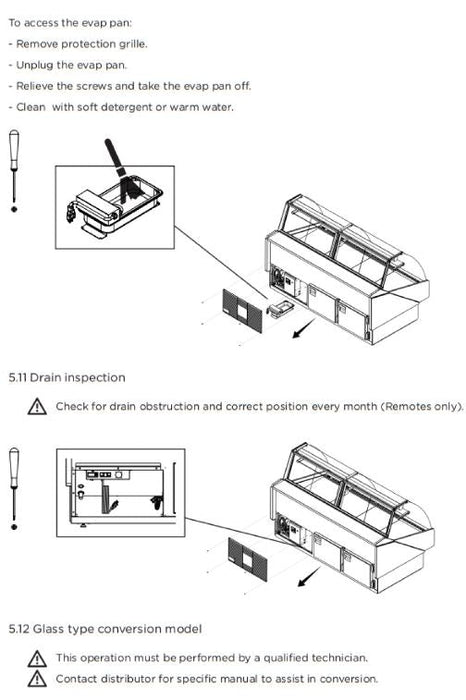 To access the evap pan:
- Remove protection grille.
- Unplug the evap pan.
- Relieve the screws and take the evap pan off.
- Clean with soft detergent or warm water.

5.11 Drain inspection

Check for drain obstruction and correct position every month (Remotes only).

5.12 Glass type conversion model

This operation must be performed by a qualified technician.

Contact distributor for specific manual to assist in conversion.