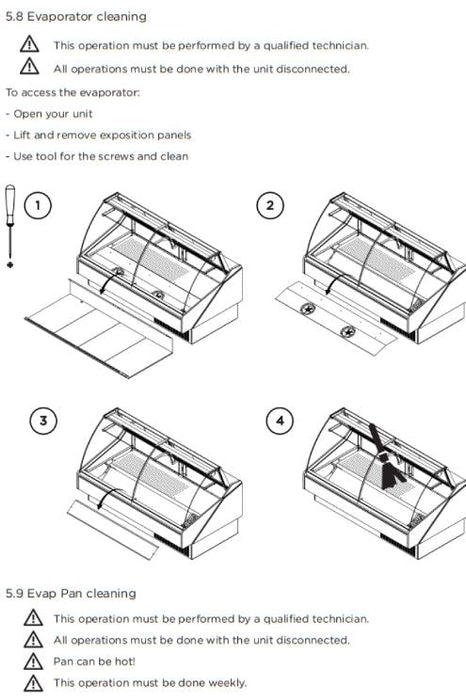 5.8 Evaporator cleaning

This operation must be performed by a qualified technician.

All operations must be done with the unit disconnected.

To access the evaporator:

- Open your unit

- Lift and remove exposition panels

- Use tool for the screws and clean

1

2

3

4

5.9 Evap Pan cleaning

This operation must be performed by a qualified technician.

All operations must be done with the unit disconnected.

Pan can be hot!

This operation must be done weekly.