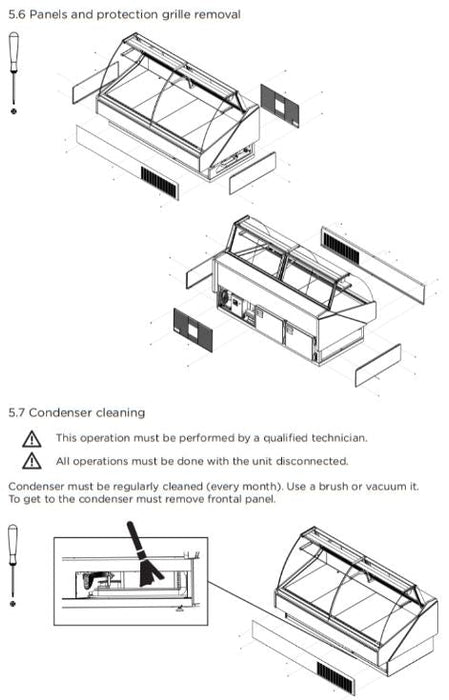 5.6 Panels and protection grille removal

5.7 Condenser cleaning

This operation must be performed by a qualified technician.

All operations must be done with the unit disconnected.

Condenser must be regularly cleaned (every month). Use a brush or vacuum it. To get to the condenser must remove frontal panel.