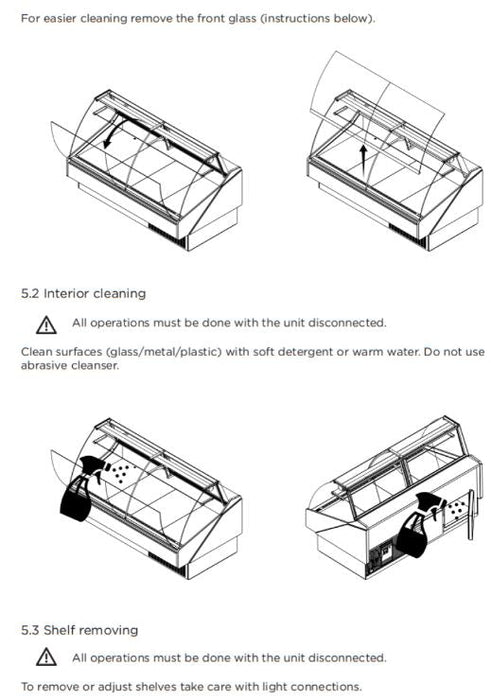 For easier cleaning remove the front glass (instructions below).

5.2 Interior cleaning

All operations must be done with the unit disconnected.

Clean surfaces (glass/metal/plastic) with soft detergent or warm water. Do not use abrasive cleanser.

5.3 Shelf removing

All operations must be done with the unit disconnected.

To remove or adjust shelves take care with light connections.