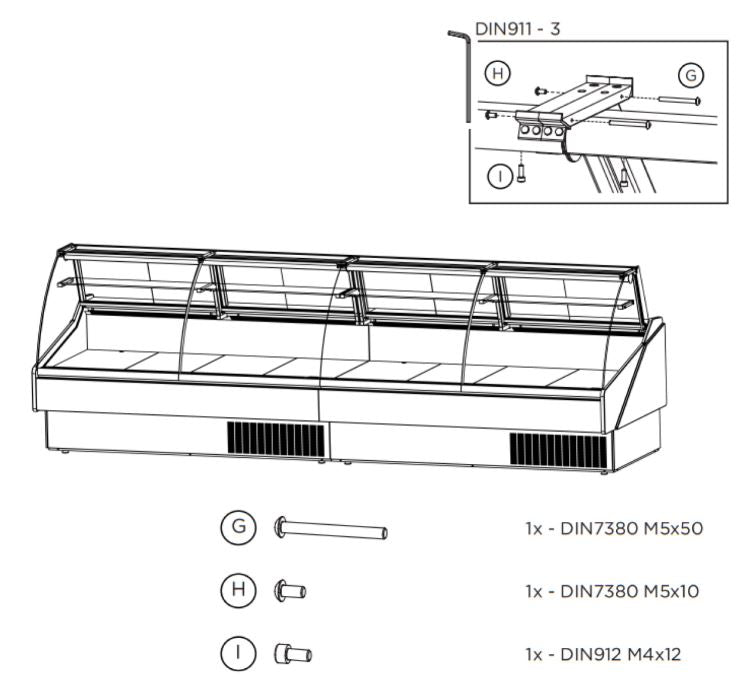 DIN911 - 3

H

G

I

G

1x - DIN7380 M5x50

H

1x - DIN7380 M5x10

I

1x - DIN912 M4x12