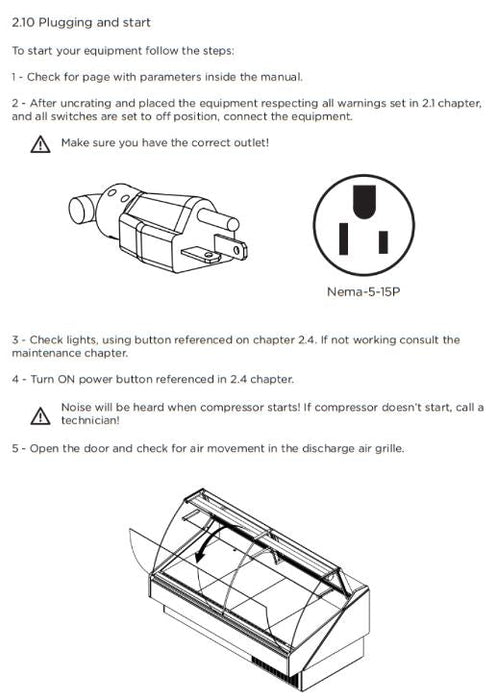 2.10 Plugging and start

To start your equipment follow the steps:

1 - Check for page with parameters inside the manual.

2 - After uncrating and placed the equipment respecting all warnings set in 2.1 chapter, and all switches are set to off position, connect the equipment.

Make sure you have the correct outlet!

Nema-5-15P

3 - Check lights, using button referenced on chapter 2.4. If not working consult the maintenance chapter.

4 - Turn ON power button referenced in 2.4 chapter.

Noise will be heard when compressor starts! If compressor doesn't start, call a technician!

5 - Open the door and check for air movement in the discharge air grille.