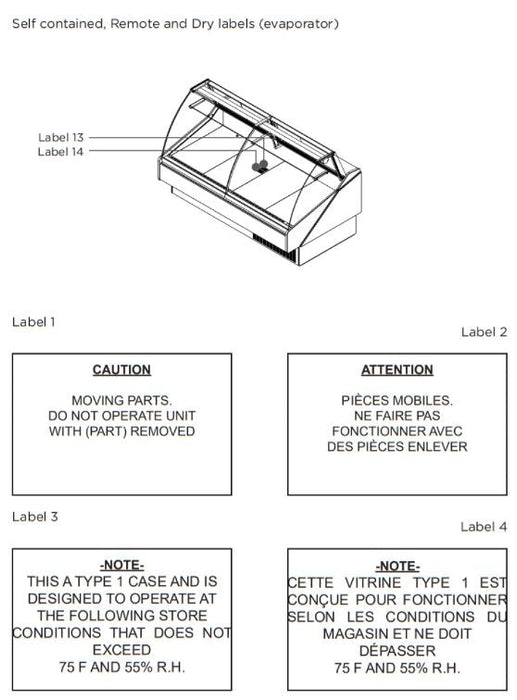 Self contained, Remote and Dry labels (evaporator)

Label 13
Label 14

Label 1

CAUTION

MOVING PARTS.
DO NOT OPERATE UNIT
WITH (PART) REMOVED

Label 2

ATTENTION

PIÈCES MOBILES.
NE FAIRE PAS
FONCTIONNER AVEC
DES PIÈCES ENLEVER

Label 3

-NOTE-
THIS A TYPE 1 CASE AND IS DESIGNED TO OPERATE AT THE FOLLOWING STORE CONDITIONS THAT DOES NOT EXCEED
75 F AND 55% R.H.

Label 4

-NOTE-
CETTE VITRINE TYPE 1 EST CONÇUE POUR FONCTIONNER SELON LES CONDITIONS DU MAGASIN ET NE DOIT DÉPASSER
75 F AND 55% R.H.