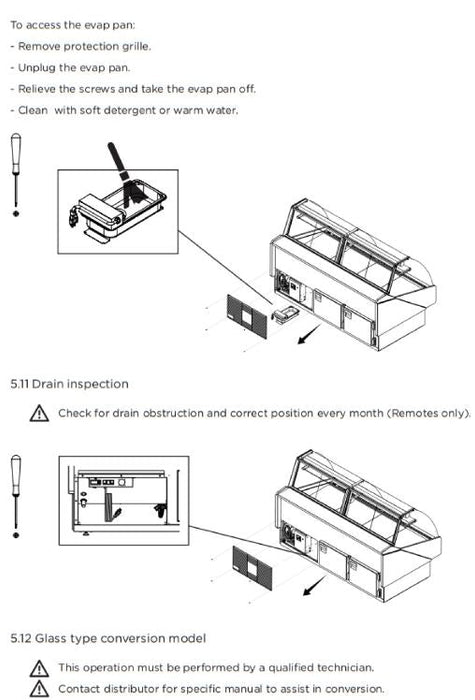 To access the evap pan:
- Remove protection grille.
- Unplug the evap pan.
- Relieve the screws and take the evap pan off.
- Clean with soft detergent or warm water.

5.11 Drain inspection

Check for drain obstruction and correct position every month (Remotes only).

5.12 Glass type conversion model

This operation must be performed by a qualified technician.
Contact distributor for specific manual to assist in conversion.