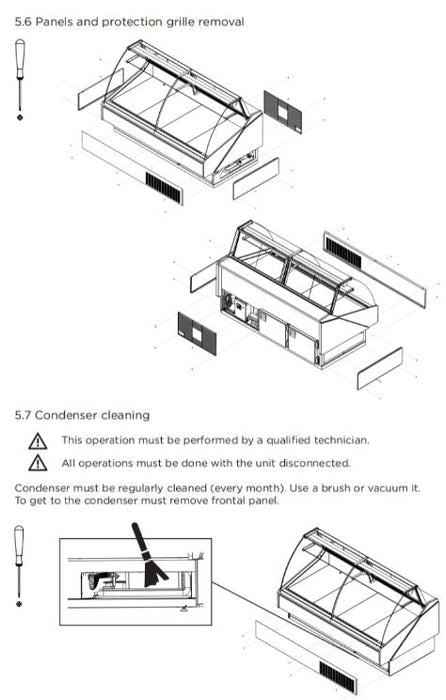 5.6 Panels and protection grille removal

5.7 Condenser cleaning

This operation must be performed by a qualified technician.

All operations must be done with the unit disconnected.

Condenser must be regularly cleaned (every month). Use a brush or vacuum it. To get to the condenser must remove frontal panel.