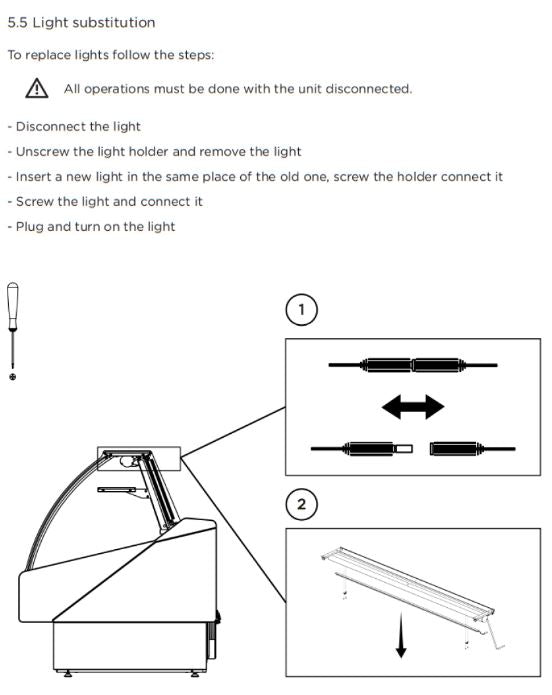 5.5 Light substitution

To replace lights follow the steps:

All operations must be done with the unit disconnected.

- Disconnect the light
- Unscrew the light holder and remove the light
- Insert a new light in the same place of the old one, screw the holder connect it
- Screw the light and connect it
- Plug and turn on the light

1

2