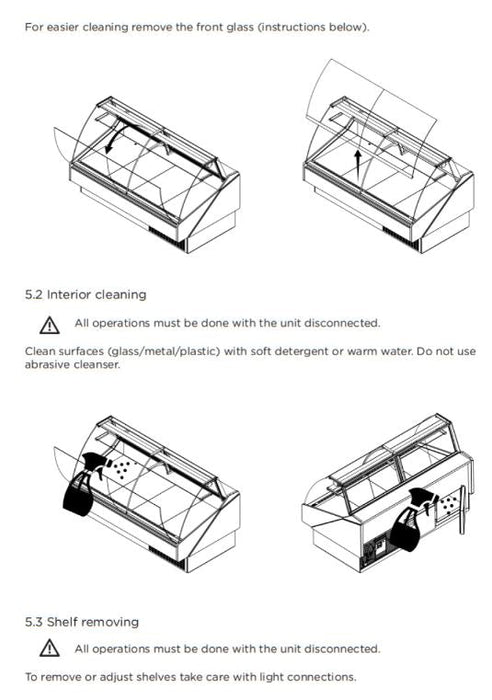 For easier cleaning remove the front glass (instructions below).

5.2 Interior cleaning

All operations must be done with the unit disconnected.

Clean surfaces (glass/metal/plastic) with soft detergent or warm water. Do not use abrasive cleanser.

5.3 Shelf removing

All operations must be done with the unit disconnected.

To remove or adjust shelves take care with light connections.