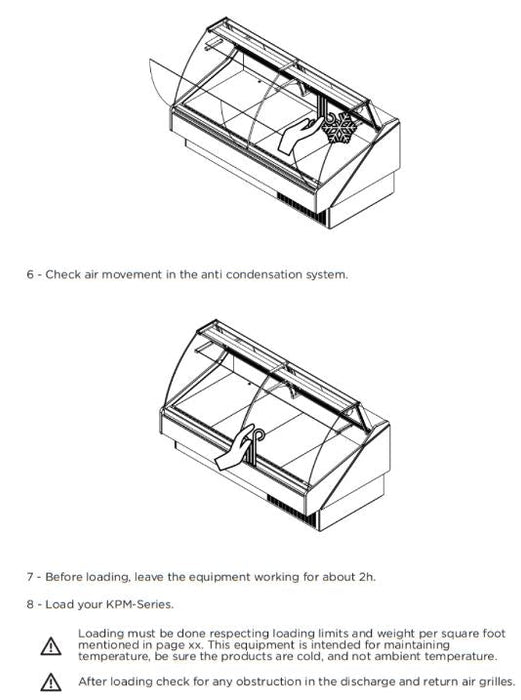 6 - Check air movement in the anti condensation system.

7 - Before loading, leave the equipment working for about 2h.

8 - Load your KPM-Series.

Loading must be done respecting loading limits and weight per square foot mentioned in page xx. This equipment is intended for maintaining temperature, be sure the products are cold, and not ambient temperature.

After loading check for any obstruction in the discharge and return air grilles.