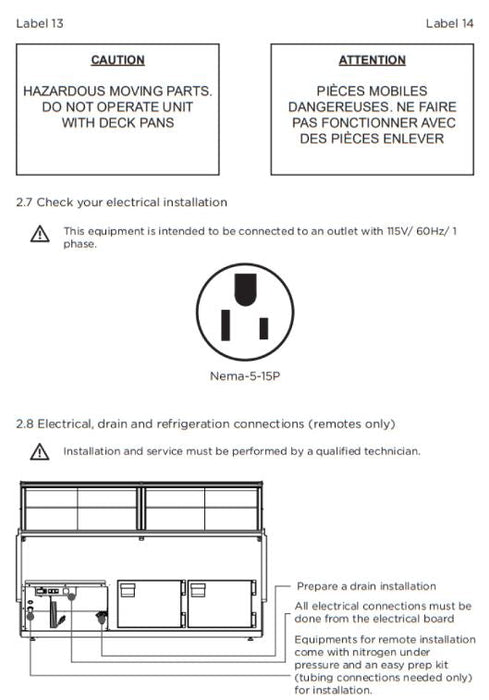 Label 13

Label 14

CAUTION

HAZARDOUS MOVING PARTS. DO NOT OPERATE UNIT WITH DECK PANS

ATTENTION

PIÈCES MOBILES DANGEREUSES. NE FAIRE PAS FONCTIONNER AVEC DES PIÈCES ENLEVER

2.7 Check your electrical installation

This equipment is intended to be connected to an outlet with 115V/ 60Hz/ 1 phase.

Nema-5-15P

2.8 Electrical, drain and refrigeration connections (remotes only)

Installation and service must be performed by a qualified technician.

Prepare a drain installation

All electrical connections must be done from the electrical board

Equipments for remote installation come with nitrogen under pressure and an easy prep kit (tubing connections needed only) for installation.