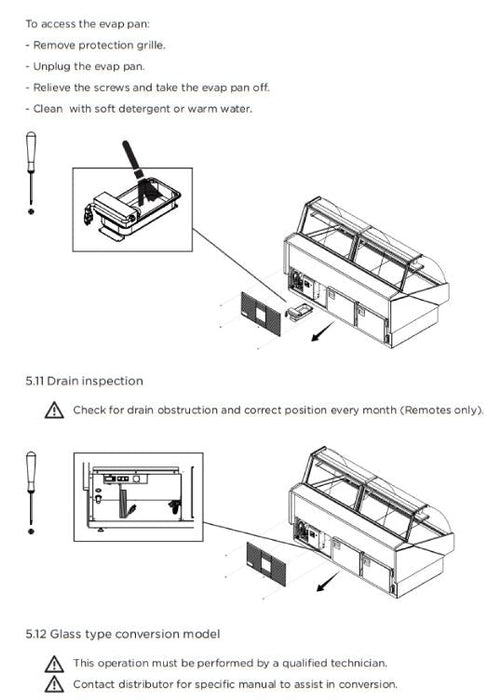 To access the evap pan:

- Remove protection grille.

- Unplug the evap pan.

- Relieve the screws and take the evap pan off.

- Clean with soft detergent or warm water.

5.11 Drain inspection

Check for drain obstruction and correct position every month (Remotes only).

5.12 Glass type conversion model

This operation must be performed by a qualified technician.

Contact distributor for specific manual to assist in conversion.