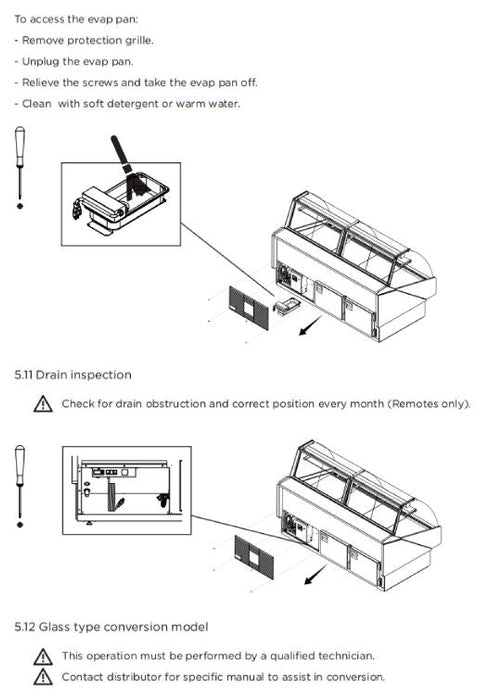 To access the evap pan:

- Remove protection grille.

- Unplug the evap pan.

- Relieve the screws and take the evap pan off.

- Clean with soft detergent or warm water.

5.11 Drain inspection

Check for drain obstruction and correct position every month (Remotes only).

5.12 Glass type conversion model

This operation must be performed by a qualified technician.

Contact distributor for specific manual to assist in conversion.