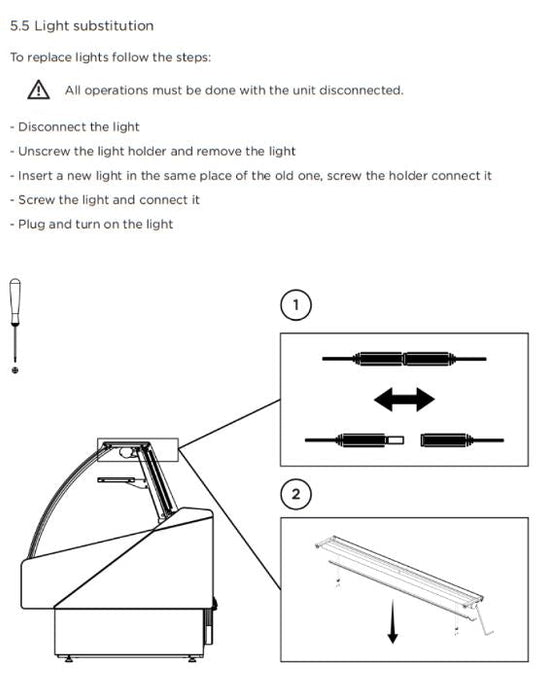 5.5 Light substitution

To replace lights follow the steps:

All operations must be done with the unit disconnected.

- Disconnect the light
- Unscrew the light holder and remove the light
- Insert a new light in the same place of the old one, screw the holder connect it
- Screw the light and connect it
- Plug and turn on the light

1

2