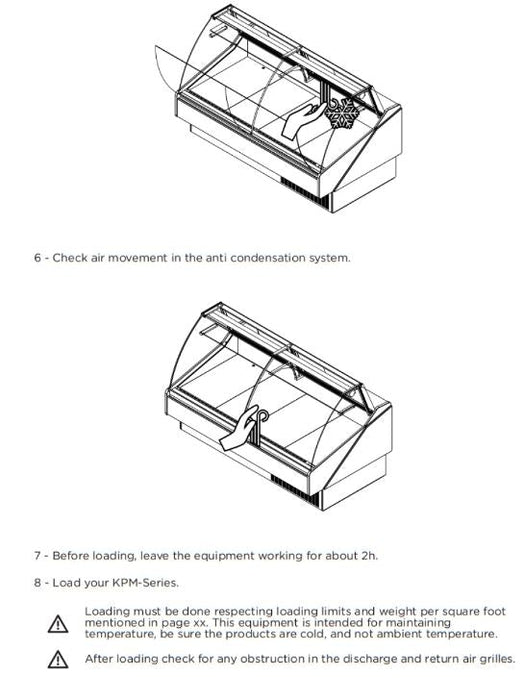 6 - Check air movement in the anti condensation system.

7 - Before loading, leave the equipment working for about 2h.

8 - Load your KPM-Series.

Loading must be done respecting loading limits and weight per square foot mentioned in page xx. This equipment is intended for maintaining temperature, be sure the products are cold, and not ambient temperature.

After loading check for any obstruction in the discharge and return air grilles.